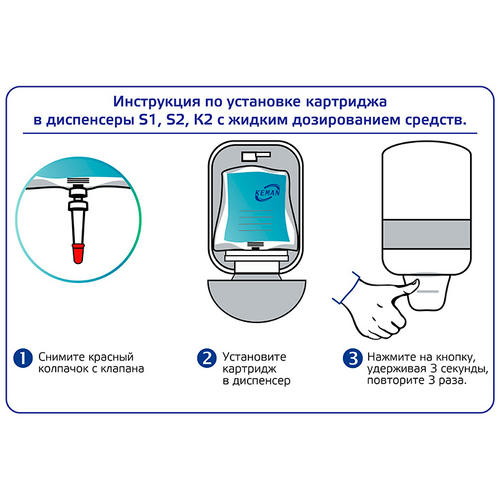 Инструкция по установке картриджа в диспенсеры S1, S2, K2 с жидким дозированием средств.

KEMAN

1 Снимите красный колпачок с клапана

2 Установите картридж в диспенсер

3 Нажмите на кнопку, удерживая 3 секунды, повторите 3 раза.