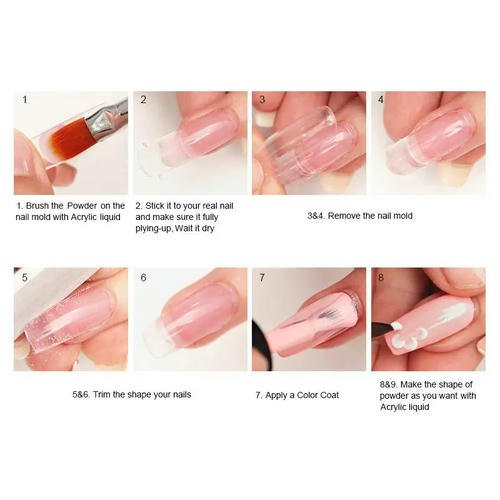 1

2

3

4

1. Brush the Powder on the nail mold with Acrylic liquid

2. Stick it to your real nail and make sure it fully plying-up, Wait it dry

3&4. Remove the nail mold

5

6

7

8

5&6. Trim the shape your nails

7. Apply a Color Coat

8&9. Make the shape of powder as you want with Acrylic liquid