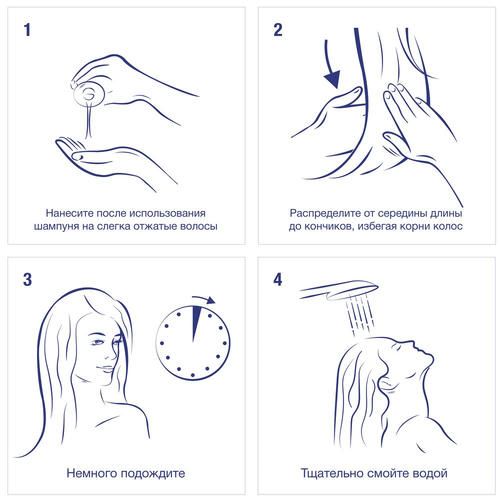 1

Нанесите после использования шампуня на слегка отжатые волосы

2

Распределите от середины длины до кончиков, избегая корни колос

3

Немного подождите

4

Тщательно смойте водой