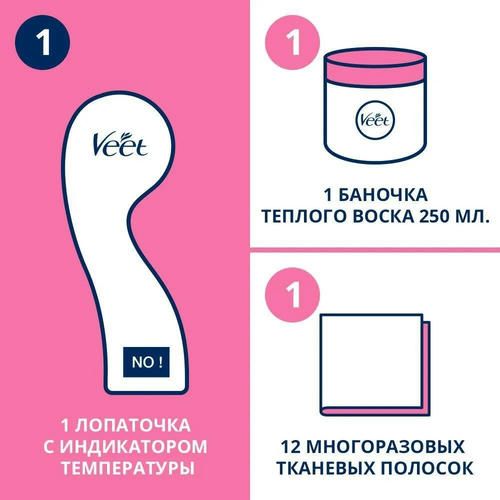 1

Veet

NO !

1 ЛОПАТОЧКА С ИНДИКАТОРОМ ТЕМПЕРАТУРЫ

1

Veet

1 БАНОЧКА ТЕПЛОГО ВОСКА 250 МЛ.

1

12 МНОГОРАЗОВЫХ ТКАНЕВЫХ ПОЛОСОК