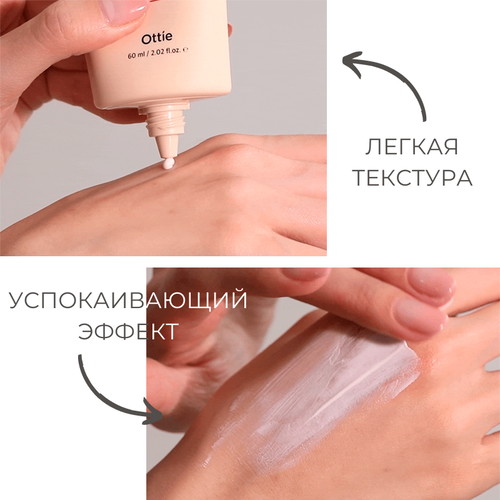 Ottie
60 ml / 2.02 fl.oz. ℮

ЛЕГКАЯ ТЕКСТУРА

УСПОКАИВАЮЩИЙ ЭФФЕКТ